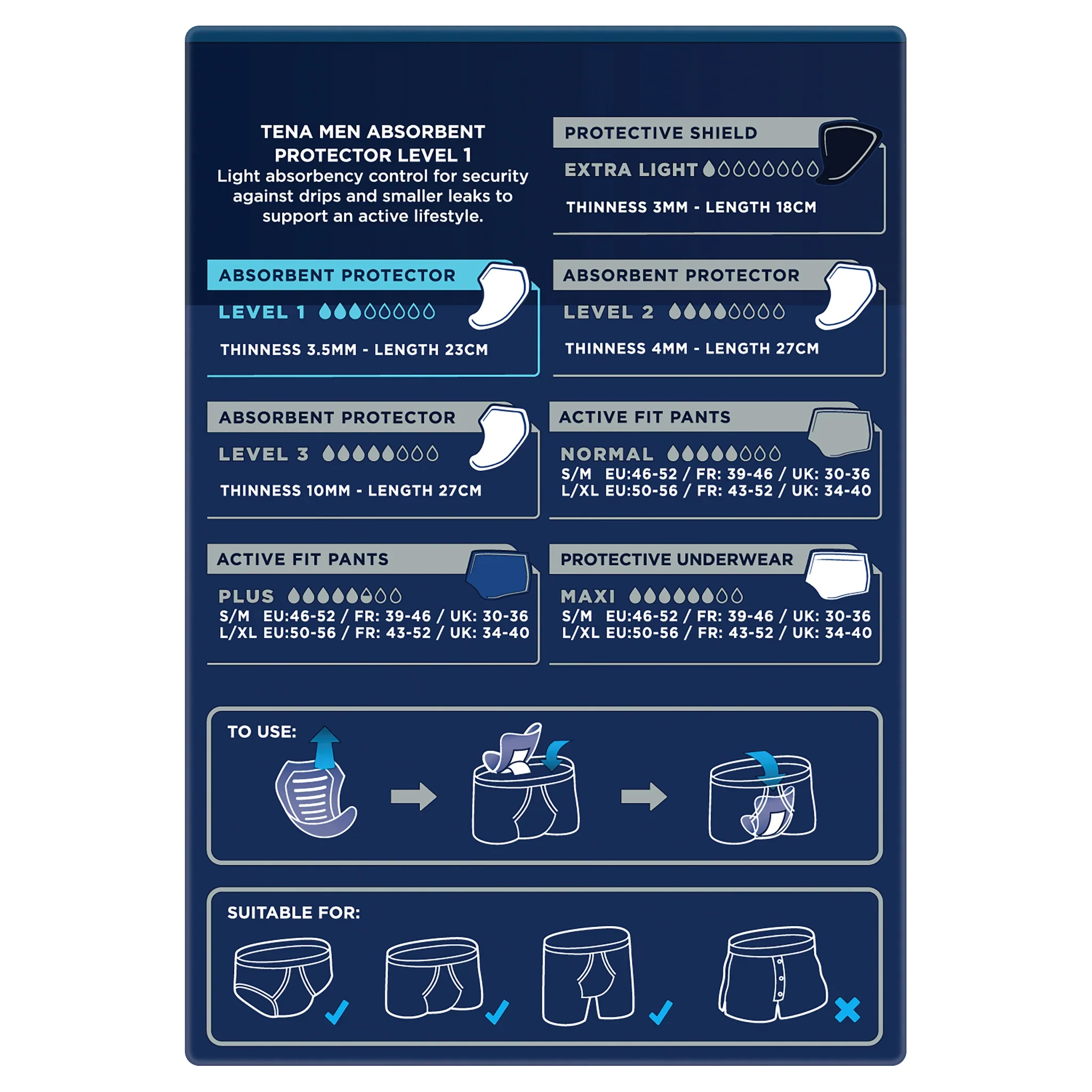 TENA MEN ABSORBENT PROTECTOR LEVEL 1
Light absorbency control for security against drips and smaller leaks to support an active lifestyle.

PROTECTIVE SHIELD
EXTRA LIGHT
THINNESS 3MM - LENGTH 18CM

ABSORBENT PROTECTOR
LEVEL 1
THINNESS 3.5MM - LENGTH 23CM

ABSORBENT PROTECTOR
LEVEL 2
THINNESS 4MM - LENGTH 27CM

ABSORBENT PROTECTOR
LEVEL 3
THINNESS 10MM - LENGTH 27CM

ACTIVE FIT PANTS
NORMAL
S/M EU:46-52 / FR: 39-46 / UK: 30-36
L/XL EU:50-56 / FR: 43-52 / UK: 34-40

ACTIVE FIT PANTS
PLUS
S/M EU:46-52 / FR: 39-46 / UK: 30-36
L/XL EU:50-56 / FR: 43-52 / UK: 34-40

PROTECTIVE UNDERWEAR
MAXI
S/M EU:46-52 / FR: 39-46 / UK: 30-36
L/XL EU:50-56 / FR: 43-52 / UK: 34-40

TO USE:

SUITABLE FOR: