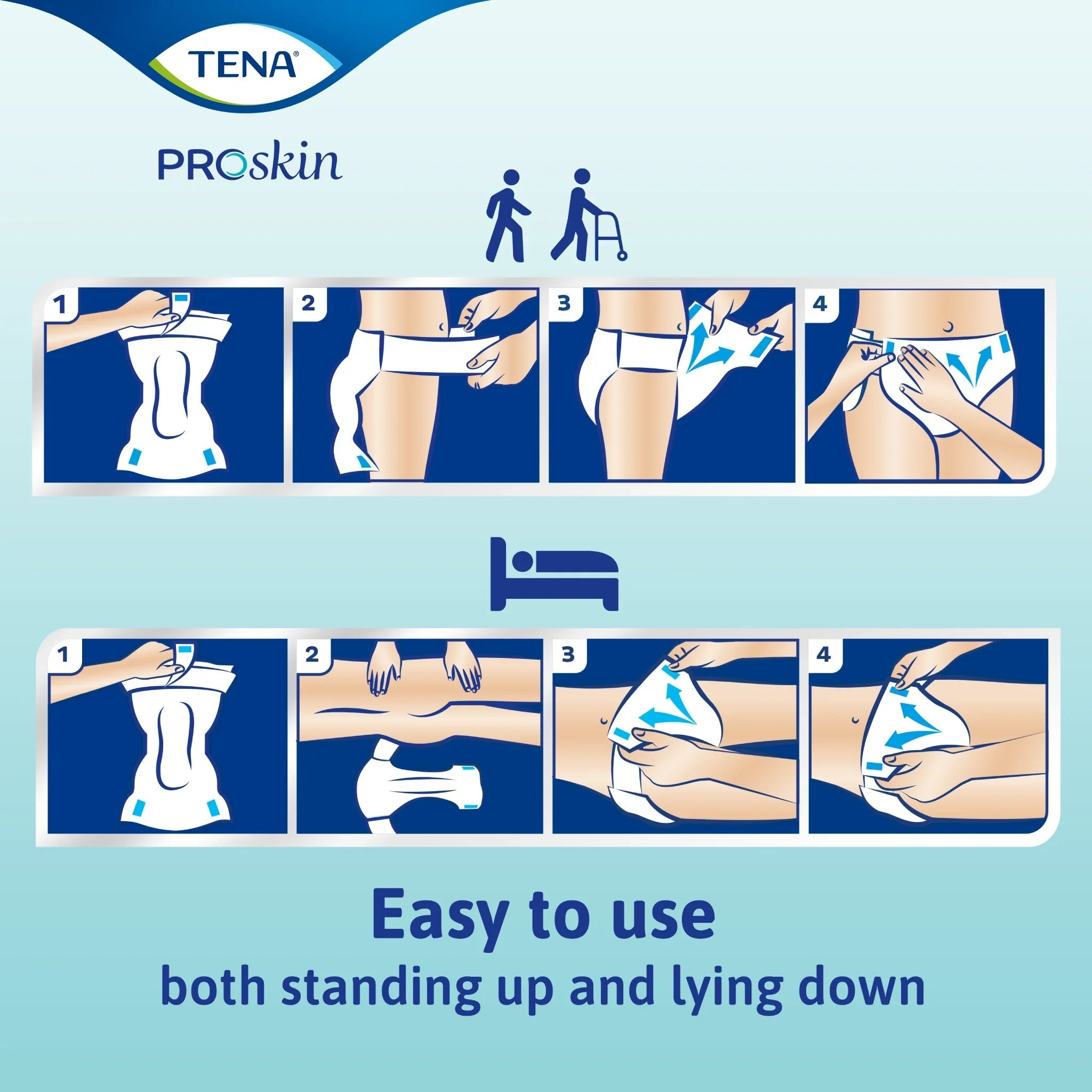 TENA®

PROskin

1

2

3

4

1

2

3

4

Easy to use
both standing up and lying down